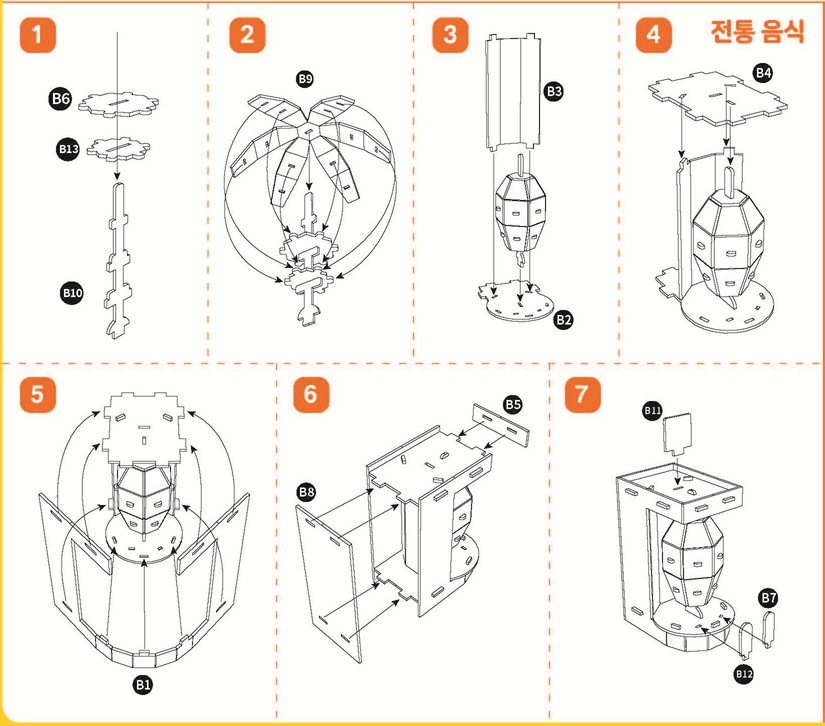 1
B6
B13
B10

2
B9

3
B3
B2

4
전통 음식
B4

5
B1

6
B5
B8

7
B11
B7
B12